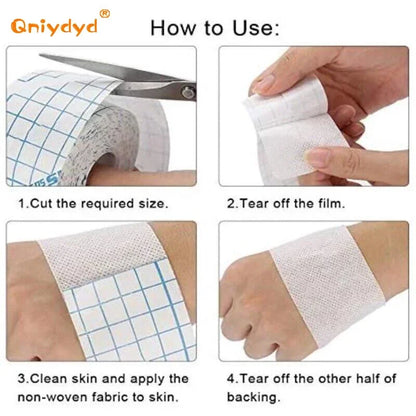 Qniydyd®

How to Use:

1.Cut the required size.

2.Tear off the film.

3.Clean skin and apply the non-woven fabric to skin.

4.Tear off the other half of backing.