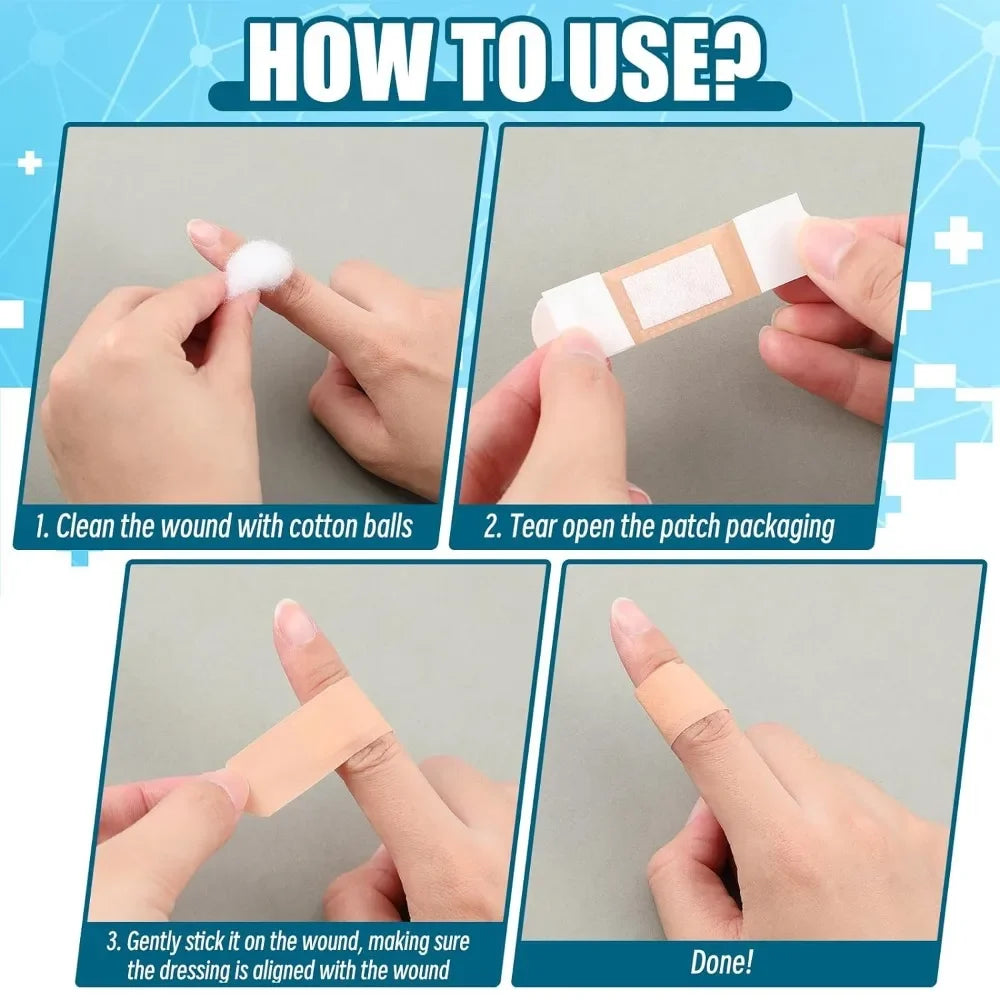 HOW TO USE?

1. Clean the wound with cotton balls

2. Tear open the patch packaging

3. Gently stick it on the wound, making sure the dressing is aligned with the wound

Done!